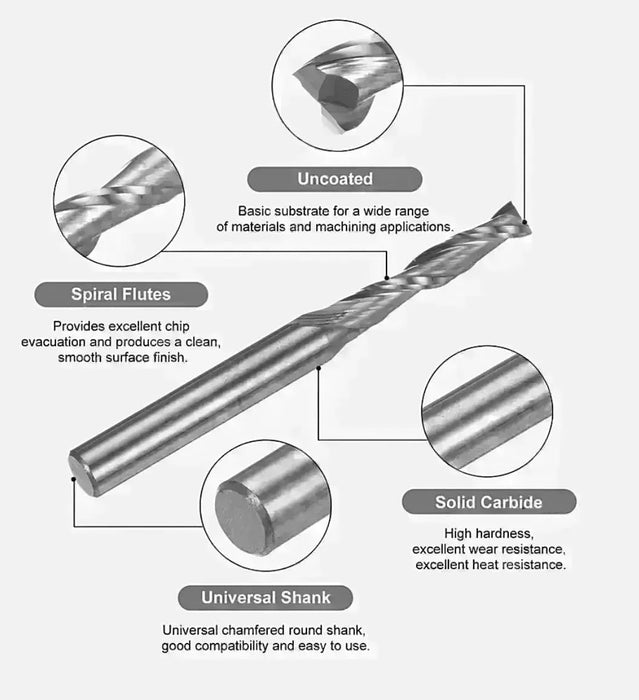 Uncoated

Basic substrate for a wide range of materials and machining applications.

Spiral Flutes

Provides excellent chip evacuation and produces a clean, smooth surface finish.

Solid Carbide

High hardness, excellent wear resistance, excellent heat resistance.

Universal Shank

Universal chamfered round shank, good compatibility and easy to use.